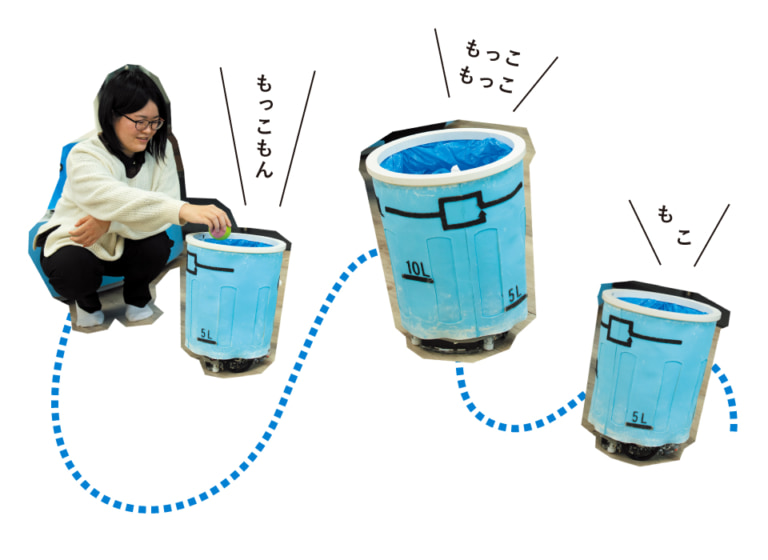 もっこもん

5L

もっこ
もっこ

10L

5L

もこ

5L